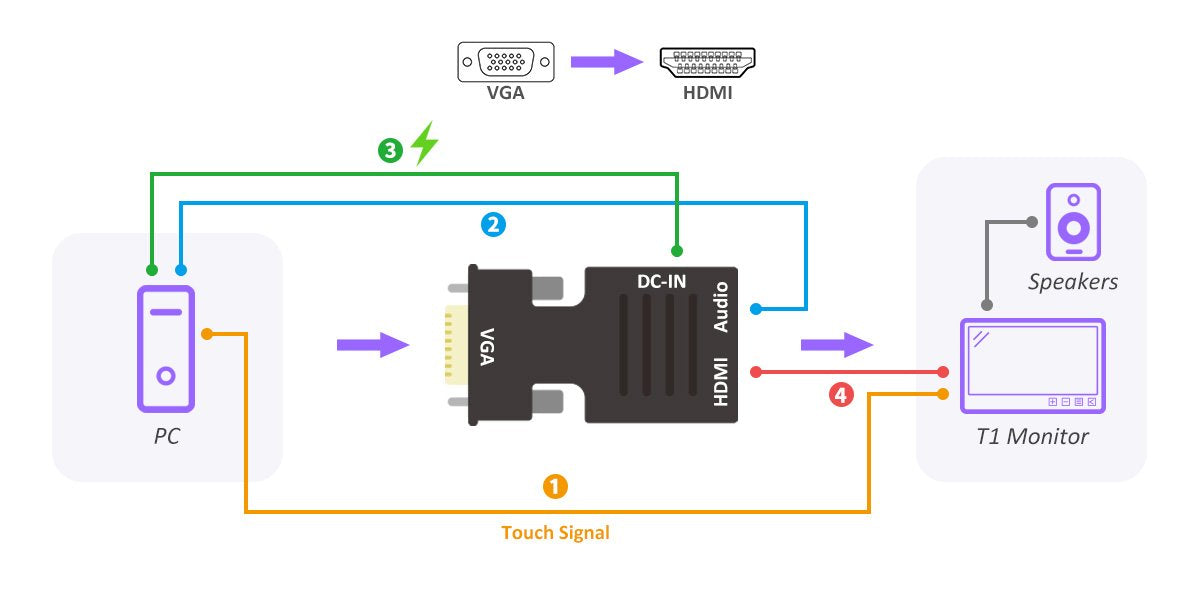 VGA
HDMI

3

2

DC-IN
Audio
VGA
HDMI

Speakers

PC

4

T1 Monitor

1

Touch Signal